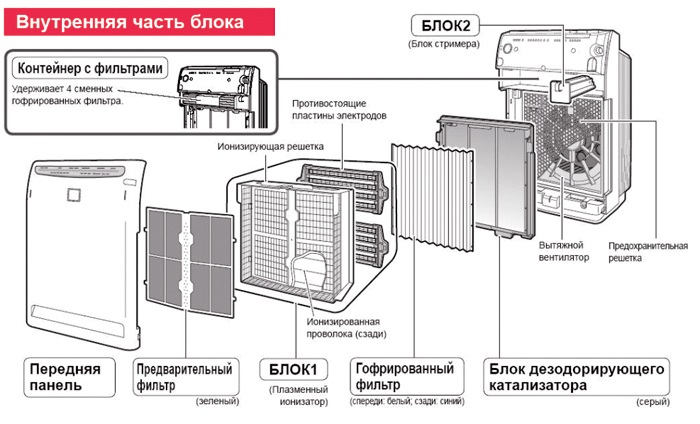 Внутренняя часть блока

Контейнер с фильтрами
Удерживает 4 сменных гофрированных фильтра.

БЛОК2
(Блок стримера)

Противостоящие пластины электродов

Ионизирующая решетка

Вытяжной вентилятор

Предохранительная решетка

Ионизированная проволока (сзади)

Передняя панель

Предварительный фильтр
(зеленый)

БЛОК1
(Плазменный ионизатор)

Гофрированный фильтр
(спереди: белый; сзади: синий)

Блок дезодорирующего катализатора
(серый)